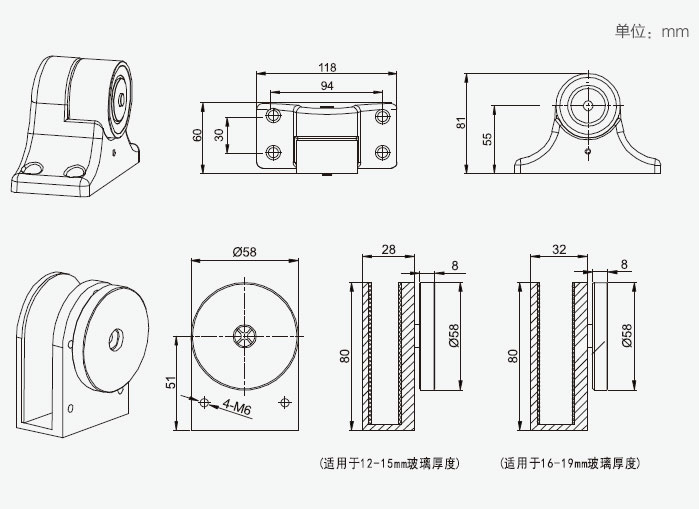 单位：mm

118
94
60
30
81
55

Ø58
51
4-M6
28
8
80
Ø58
32
8
80
Ø58

(适用于12-15mm玻璃厚度)
(适用于16-19mm玻璃厚度)